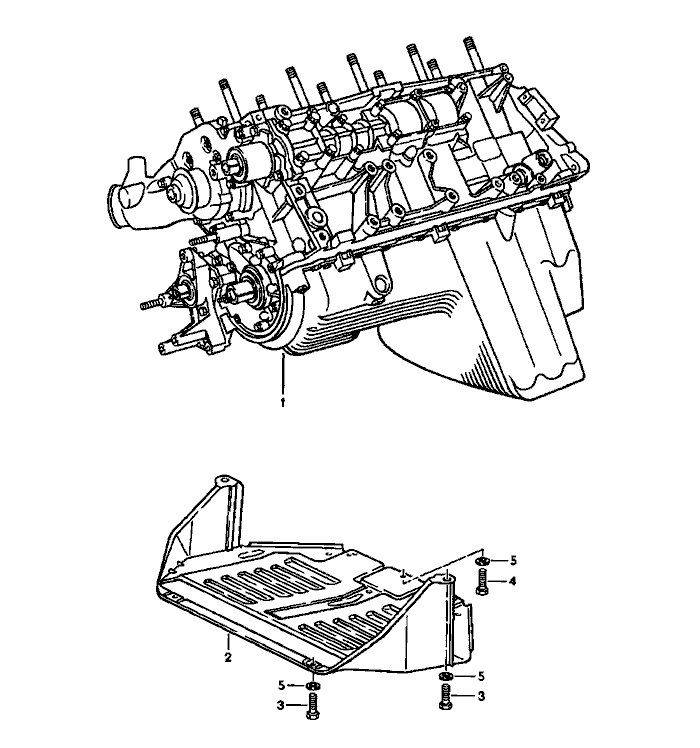 1

5
4
2
5
5
3
3