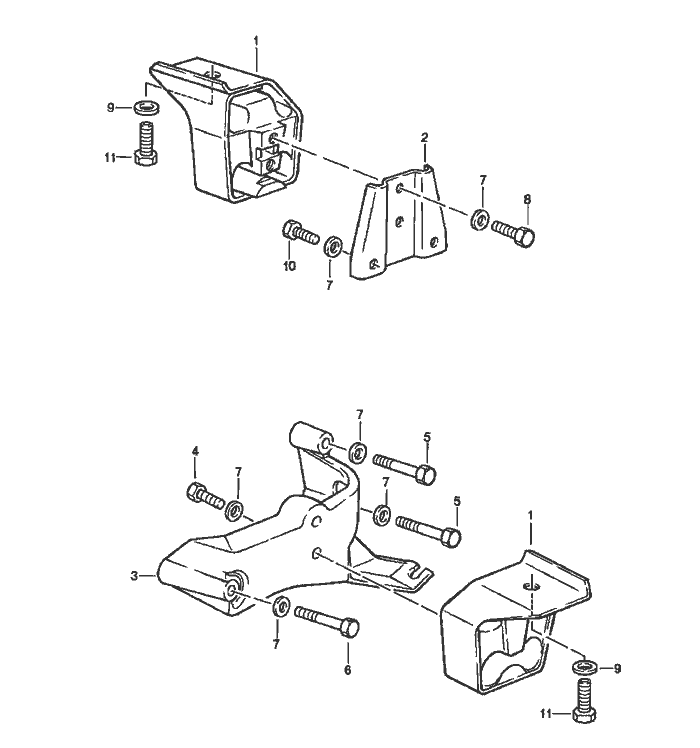 1
9
11
2
7
8
10
7
7
5
4
7
7
5
1
3
7
6
9
11