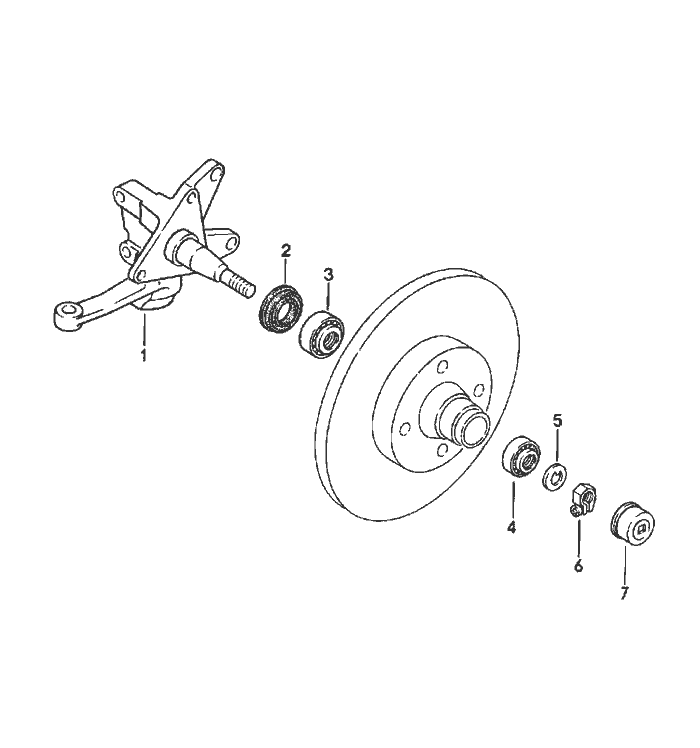 2
3
1
5
4
6
7