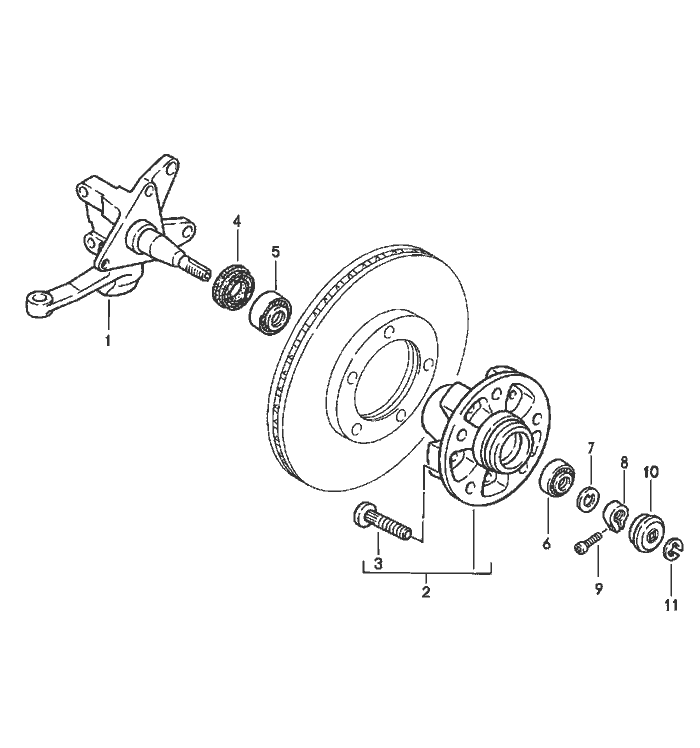 4
5
1
7
8
10
6
3
9
2
11