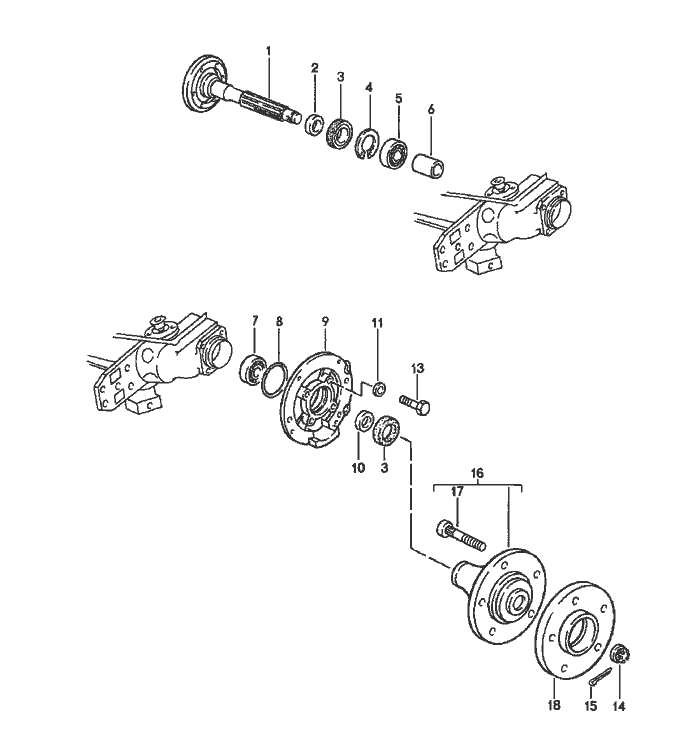 1
2
3
4
5
6
7
8
9
11
13
10
3
16
17
18
15
14