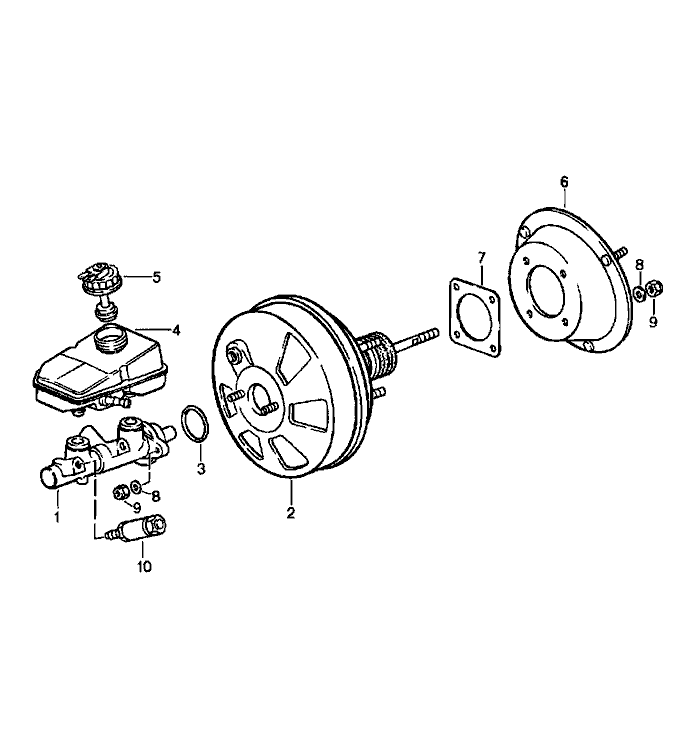 6
7
8
9
5
4
3
2
9
8
1
10