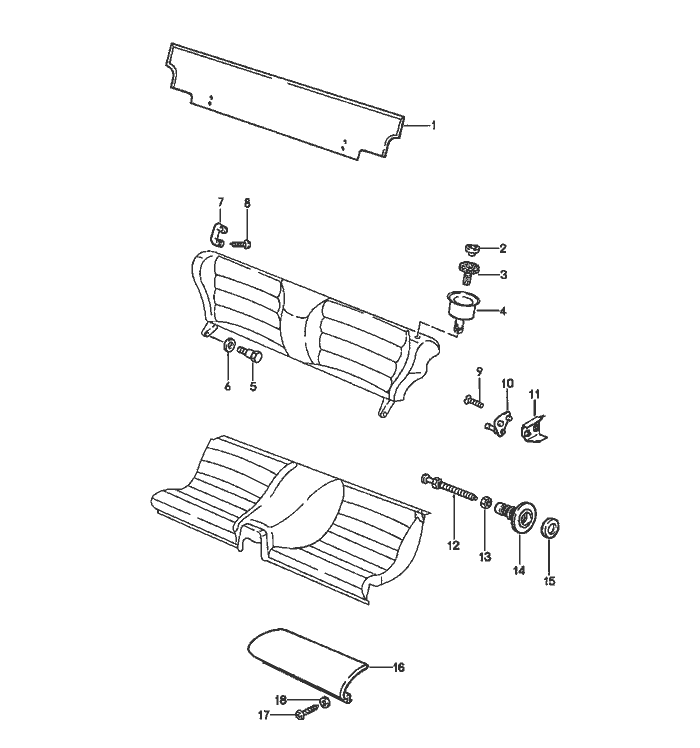 1
7
8
2
3
4
6
5
9
10
11
12
13
14
15
16
18
17