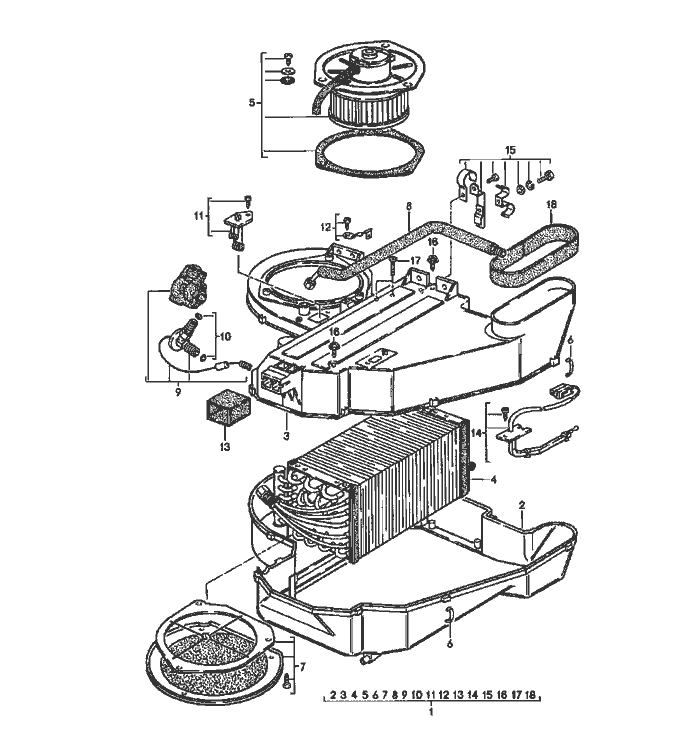 5
15
11
12
8
18
16
17
10
16
6
9
13
3
14
4
2
6
7
2 3 4 5 6 7 8 9 10 11 12 13 14 15 16 17 18
1