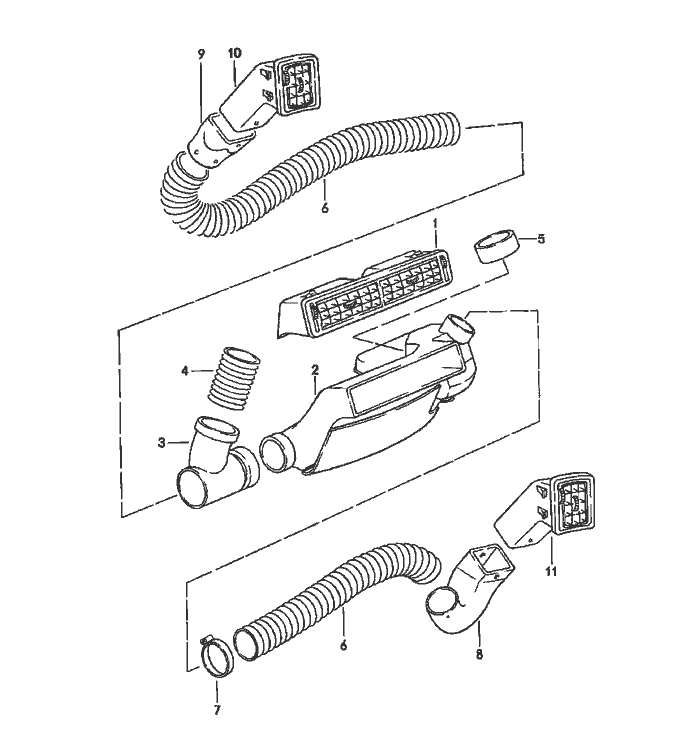 9
10
6
1
5
4
2
3
11
6
8
7