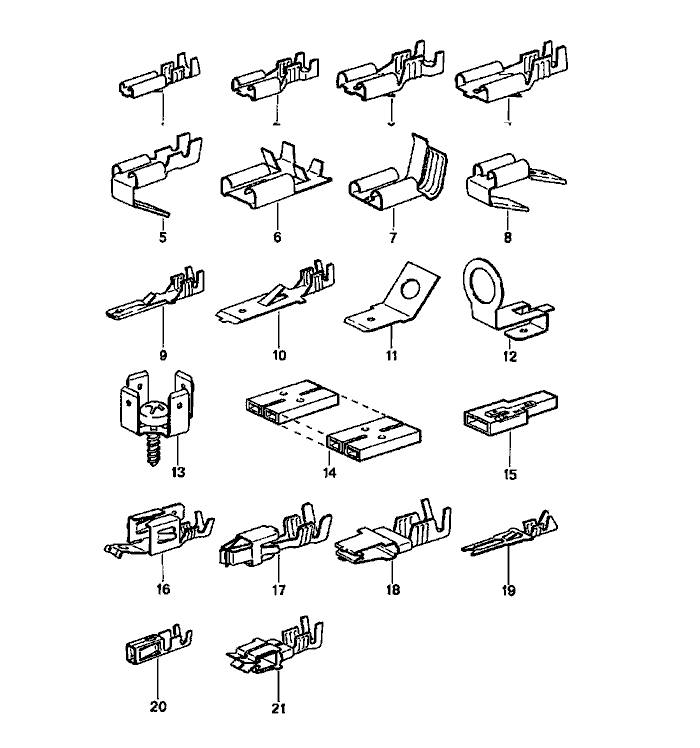 5
6
7
8
9
10
11
12
13
14
15
16
17
18
19
20
21