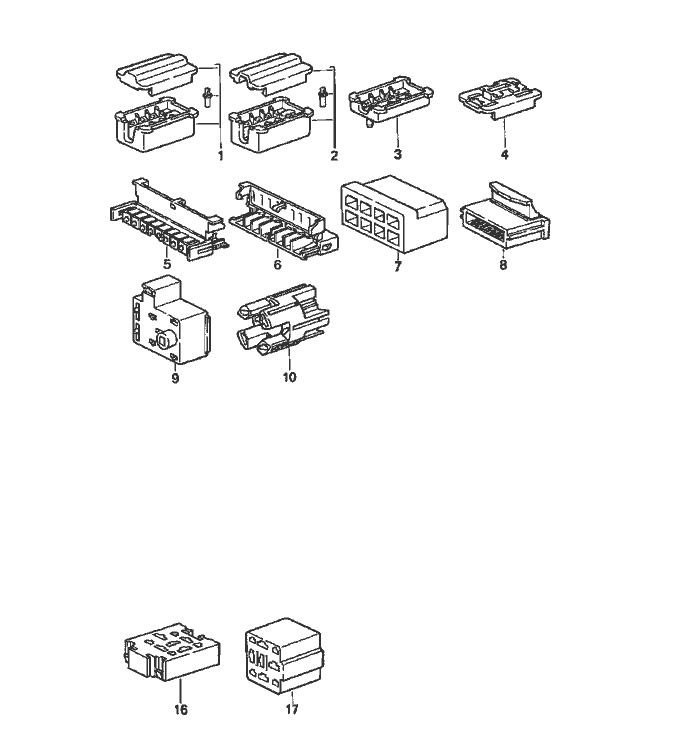 1
2
3
4
5
6
7
8
9
10
16
17