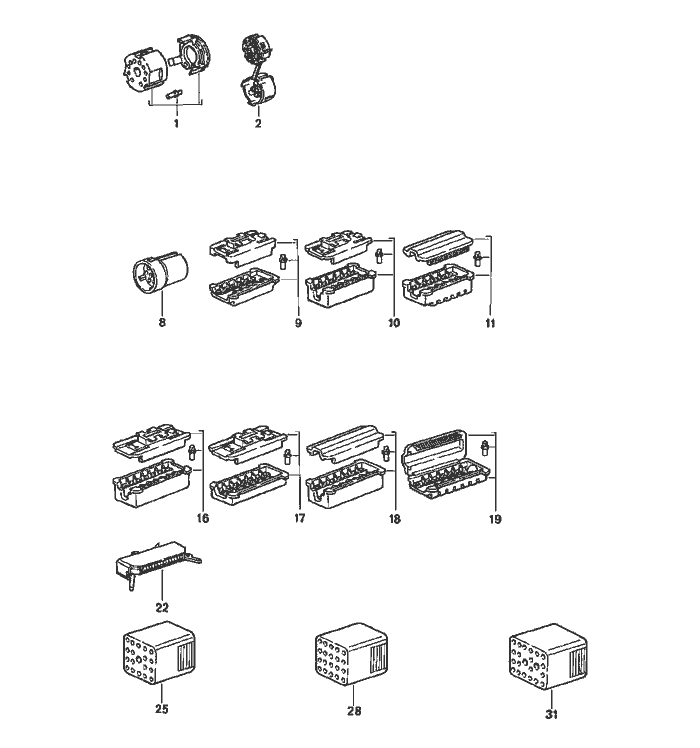 1
2
8
9
10
11
16
17
18
19
22
25
28
31