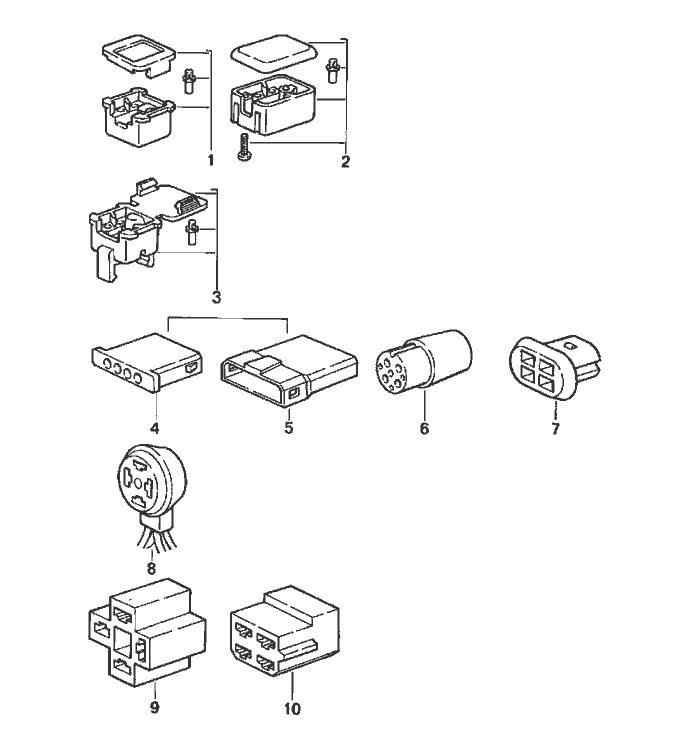 1
2
3
4
5
6
7
8
9
10