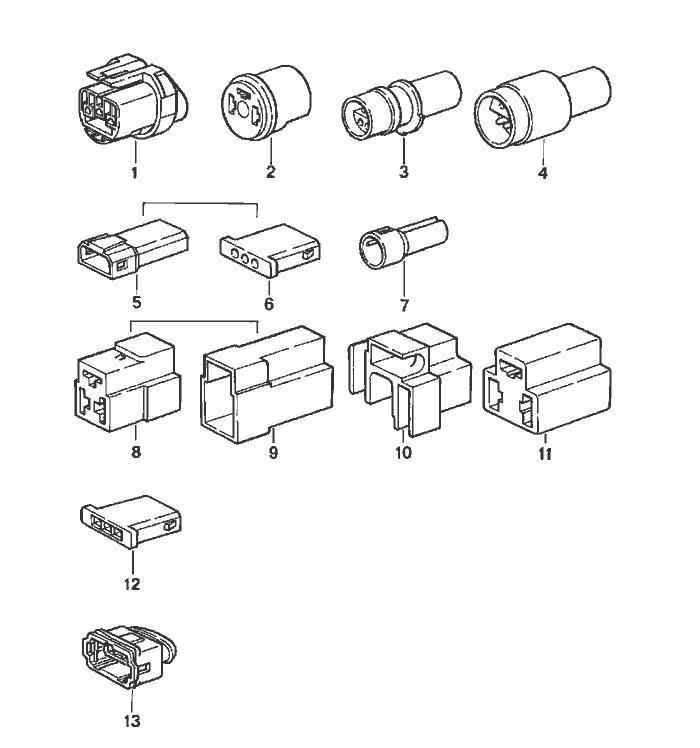 1
2
3
4
5
6
7
8
9
10
11
12
13