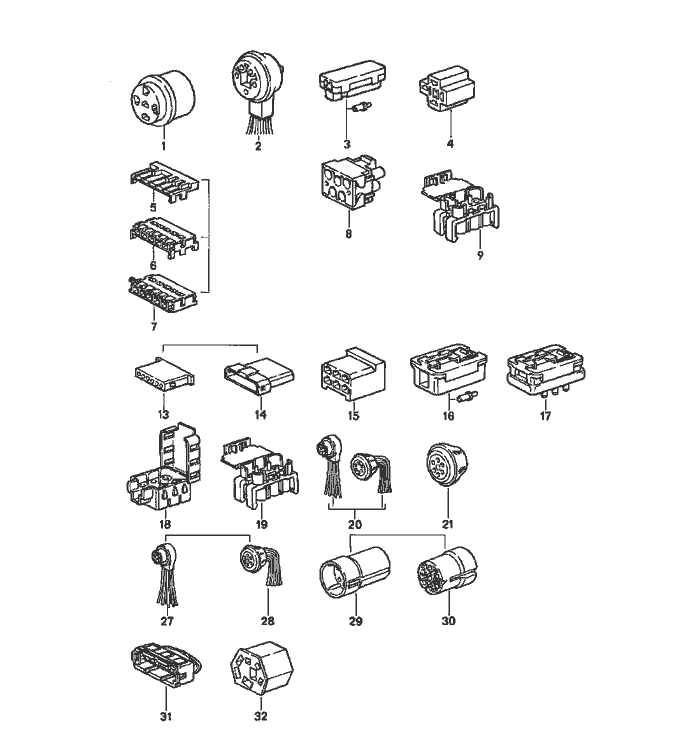 1
2
3
4
5
6
7
8
9
13
14
15
16
17
18
19
20
21
27
28
29
30
31
32