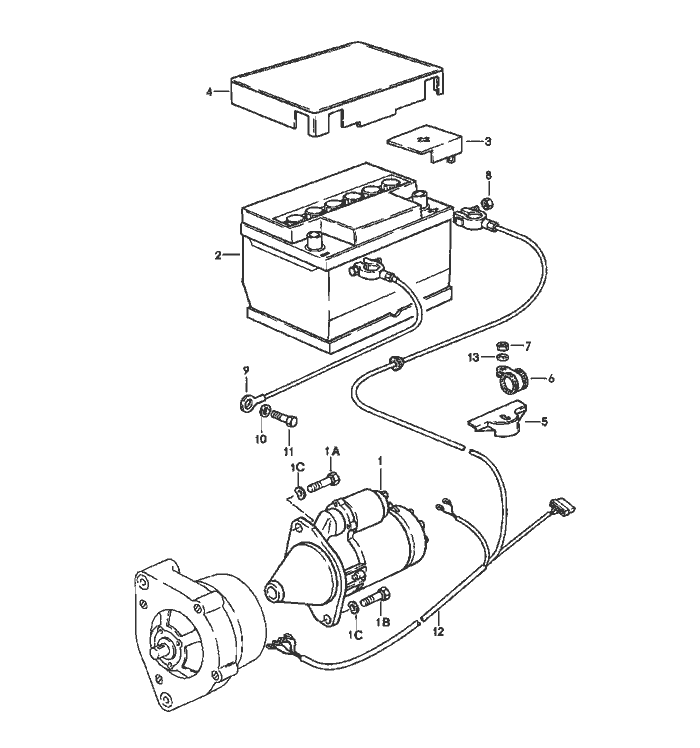 4
3
8
2
7
13
6
9
5
10
11
1C
1A
1
1C
1B
12