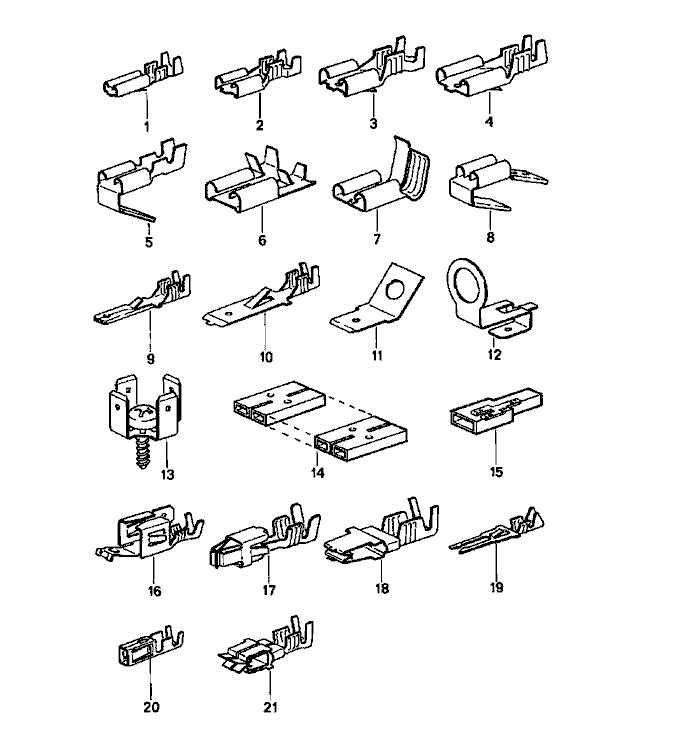 1
2
3
4
5
6
7
8
9
10
11
12
13
14
15
16
17
18
19
20
21