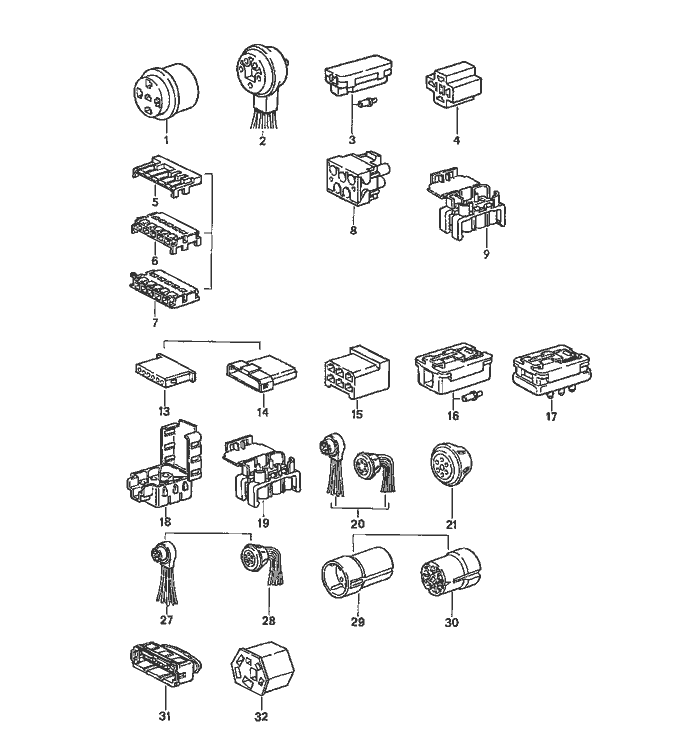 1
2
3
4
5
6
7
8
9
13
14
15
16
17
18
19
20
21
27
28
29
30
31
32