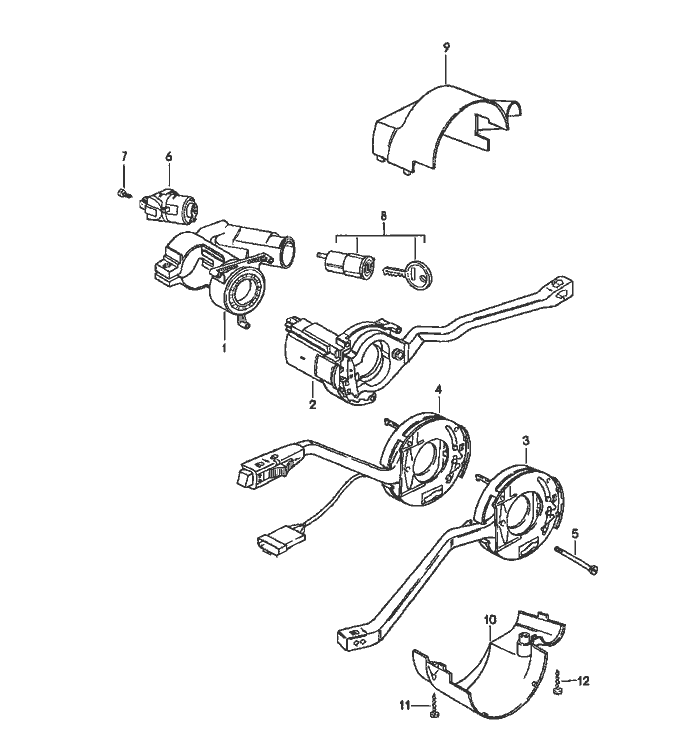 9
7
6
8
1
2
4
3
5
10
12
11