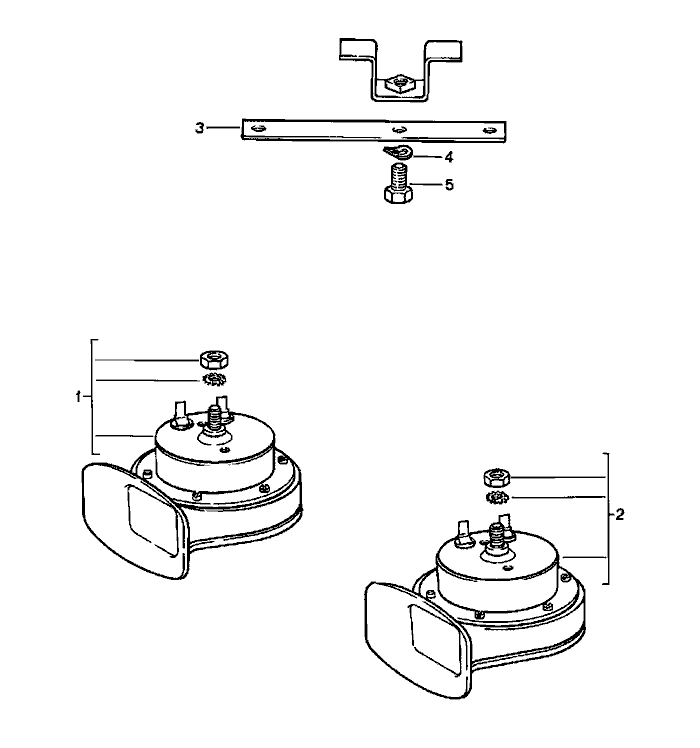 3
4
5
1
2