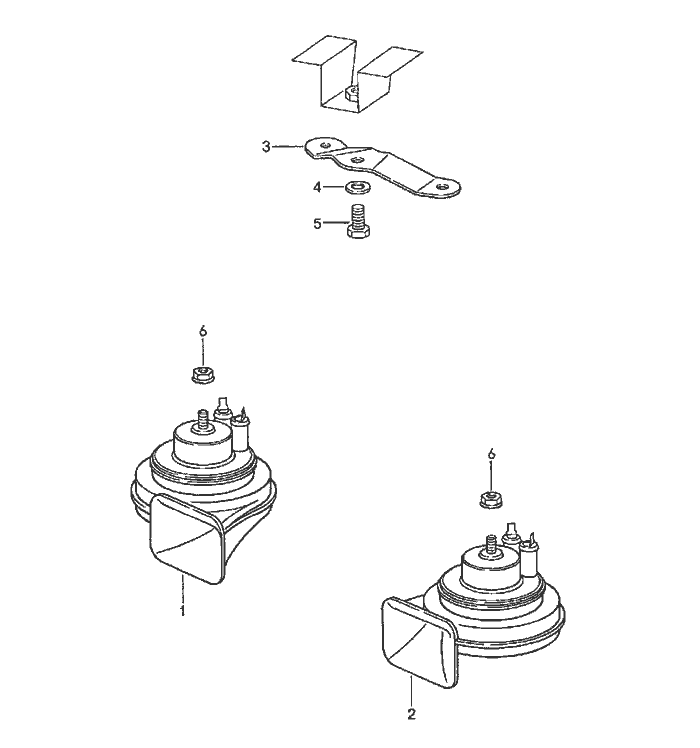 3
4
5
6
6
1
2