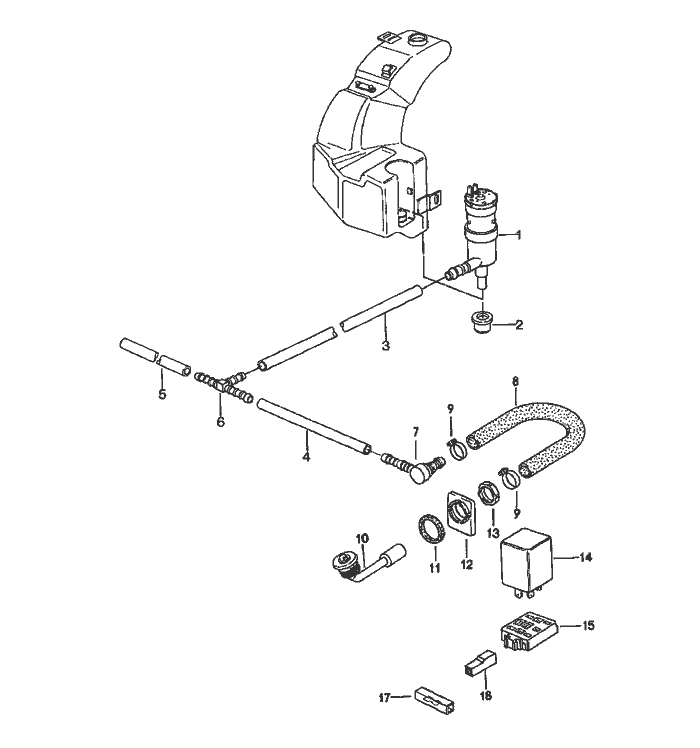 1
2
3
5
6
4
7
9
8
9
10
11
12
13
14
15
17
18