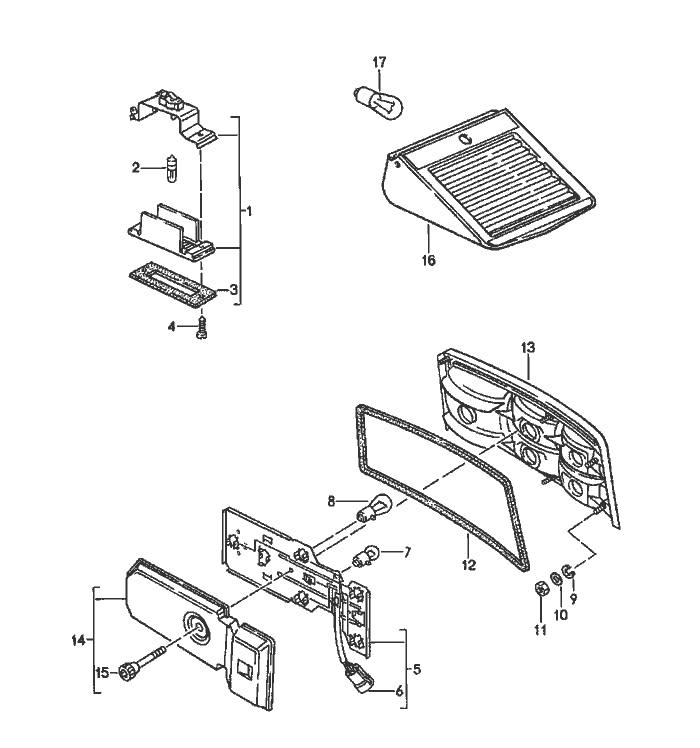 17
2
1
3
4
16
13
8
7
12
9
10
11
14
15
5
6