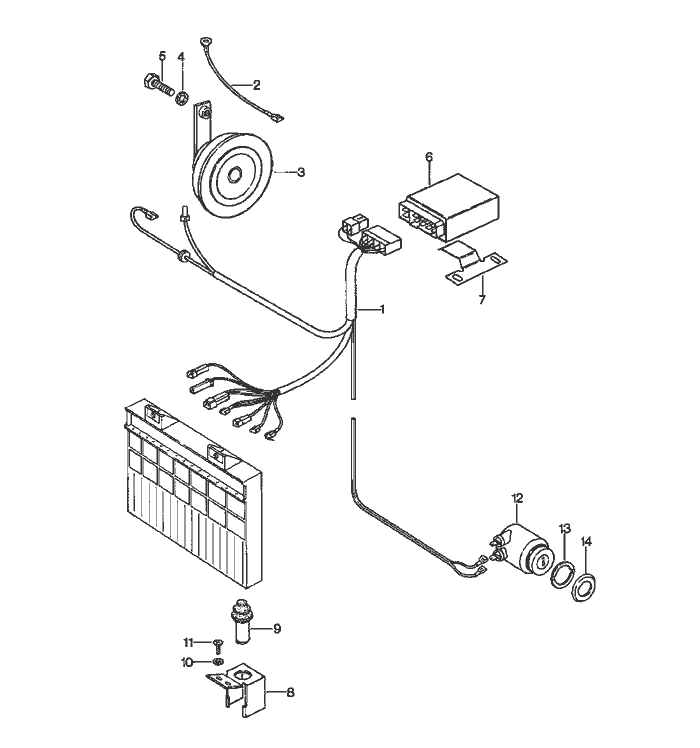 5
4
2
3
6
7
1
12
13
14
9
11
10
8