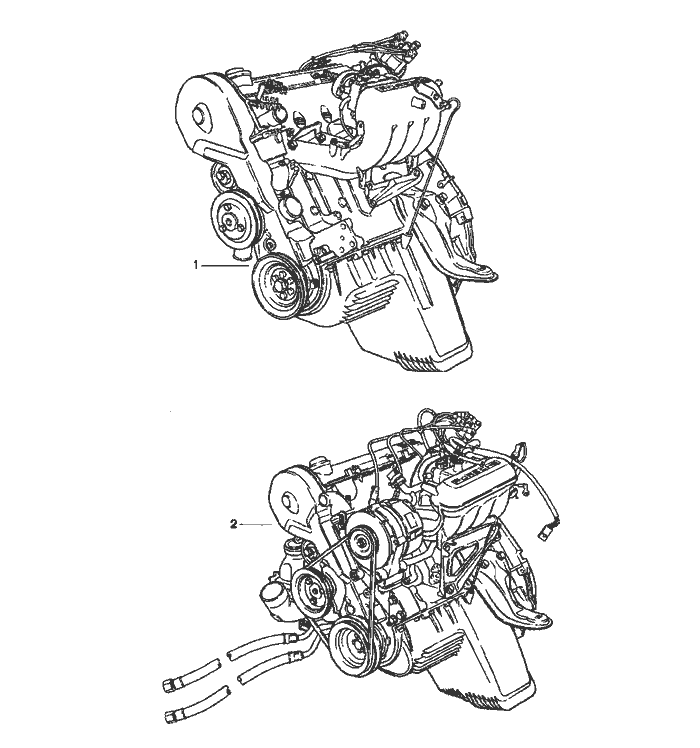 1

2