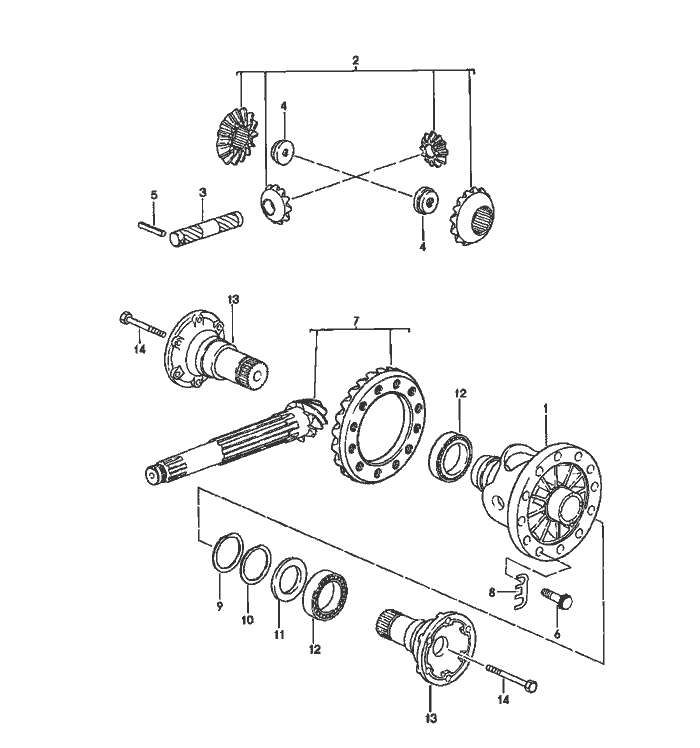 2
4
5
3
4
13
14
7
12
1
9
10
11
12
8
6
14
13