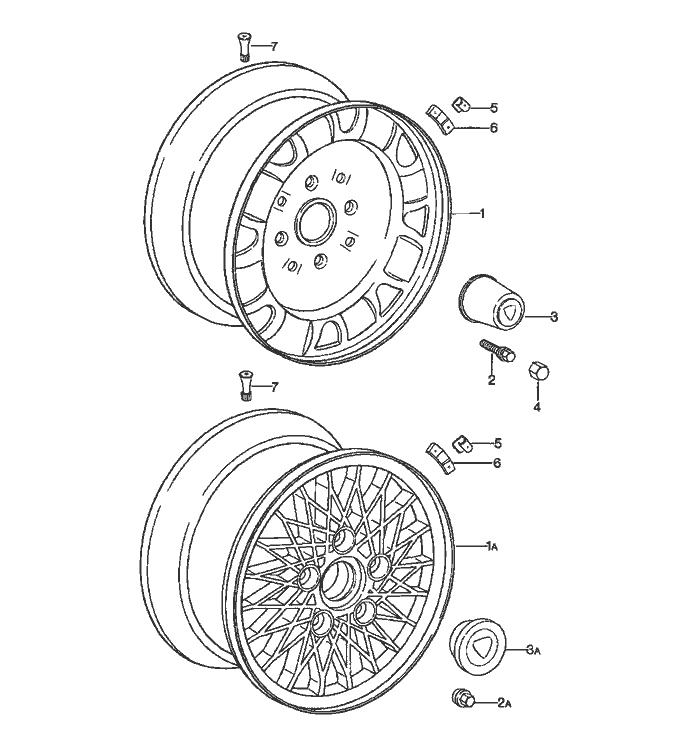 7
5
6
1
3
2
4
7
5
6
1A
3A
2A