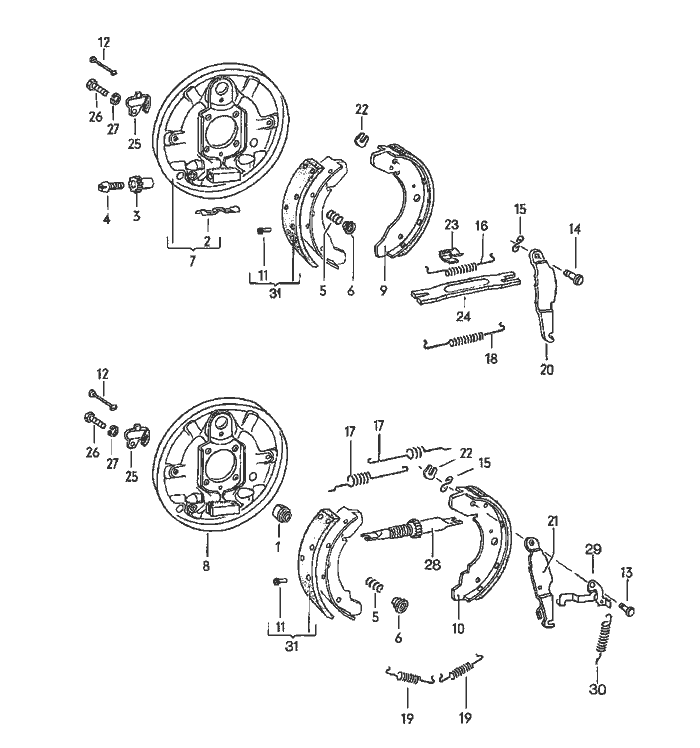 12
26
27
25
22
4
3
2
7
11
31
5
6
9
23
16
15
14
24
18
20
12
26
27
25
17
17
22
15
8
1
28
21
29
13
11
31
5
6
10
30
19
19