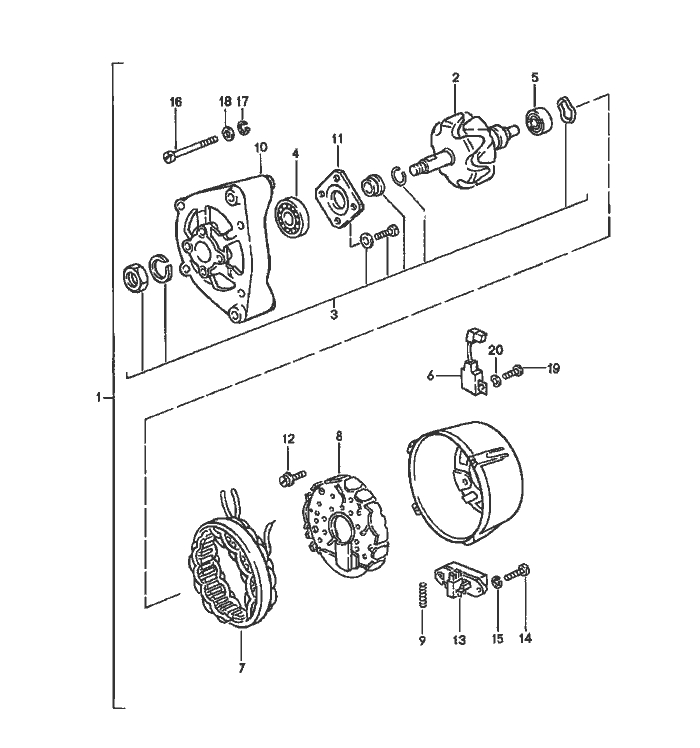 16
18
17
2
5
10
4
11
3
6
20
19
1
12
8
7
9
13
15
14