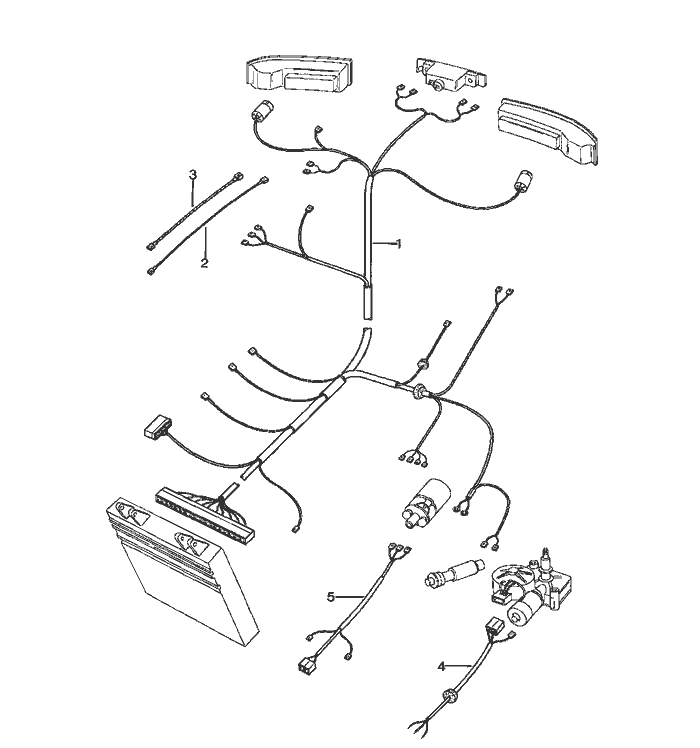 3
2
1
5
4