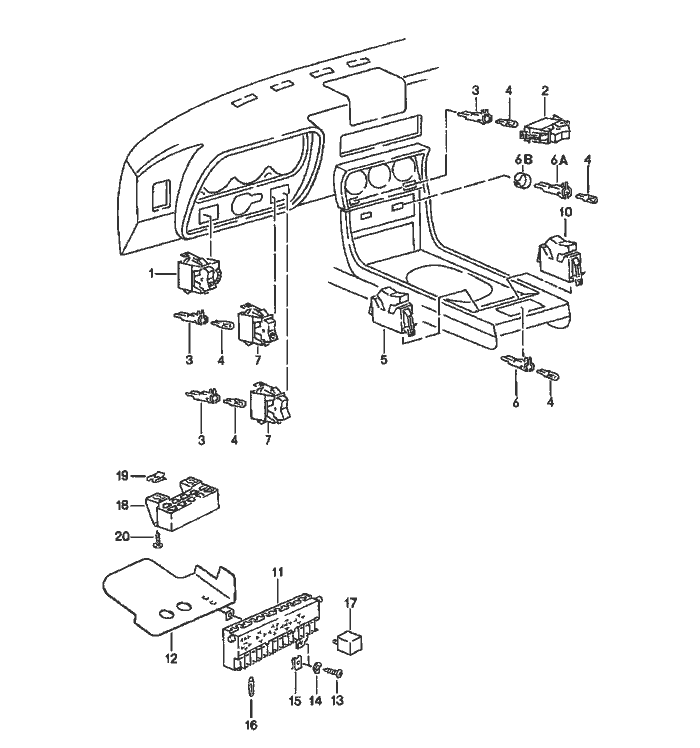 3
4
2
6B
6A
4
10
1
3
4
7
5
6
4
3
4
7
19
18
20
11
17
12
15
14
13
16