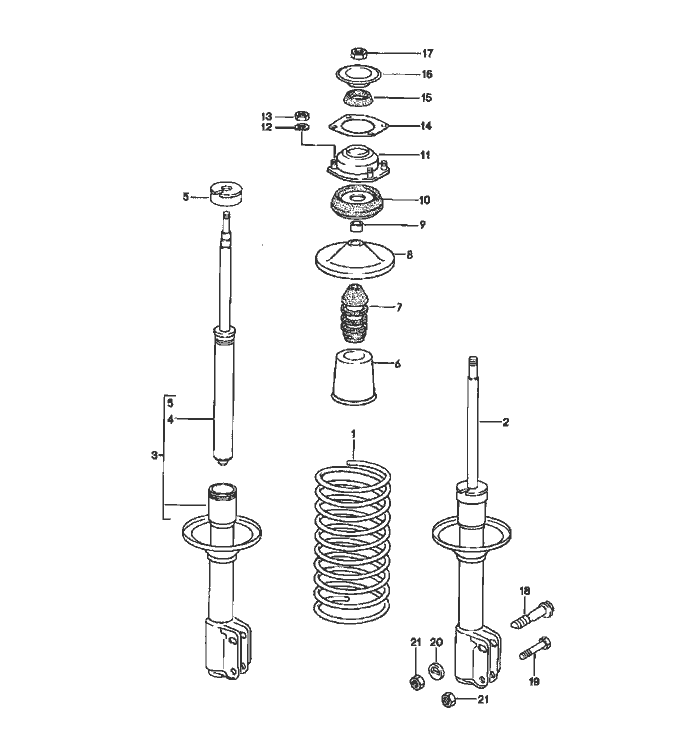 17
16
15
13
12
14
11
5
10
9
8
7
6
5
4
3
2
1
18
21
20
19
21