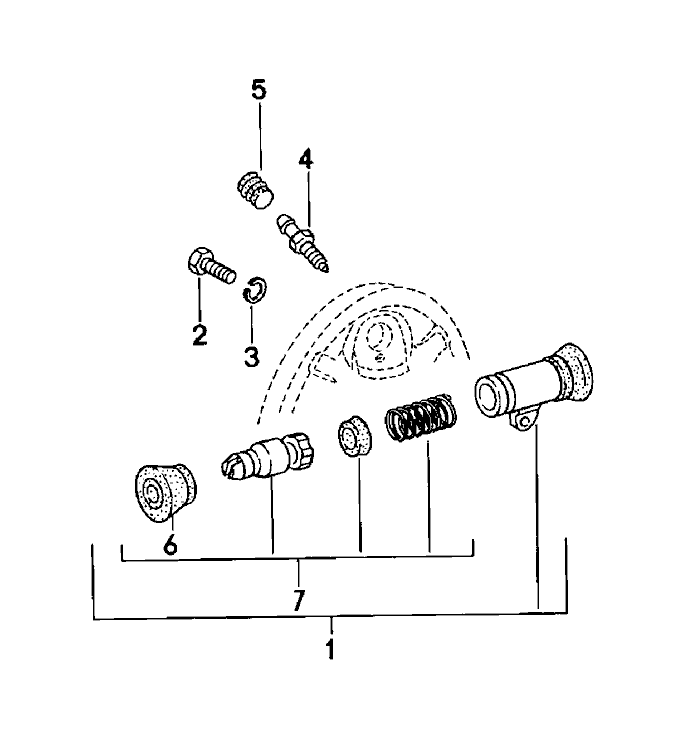 5
4
2
3
6
7
1