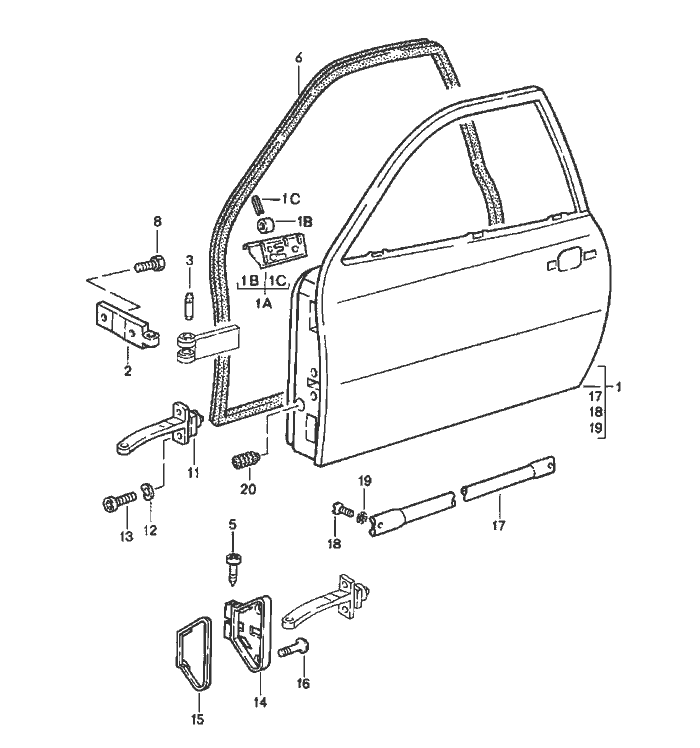 6
1C
1B
8
3
1B 1C
1A
2
1
17
18
19
11
20
13
12
19
18
17
5
16
15
14