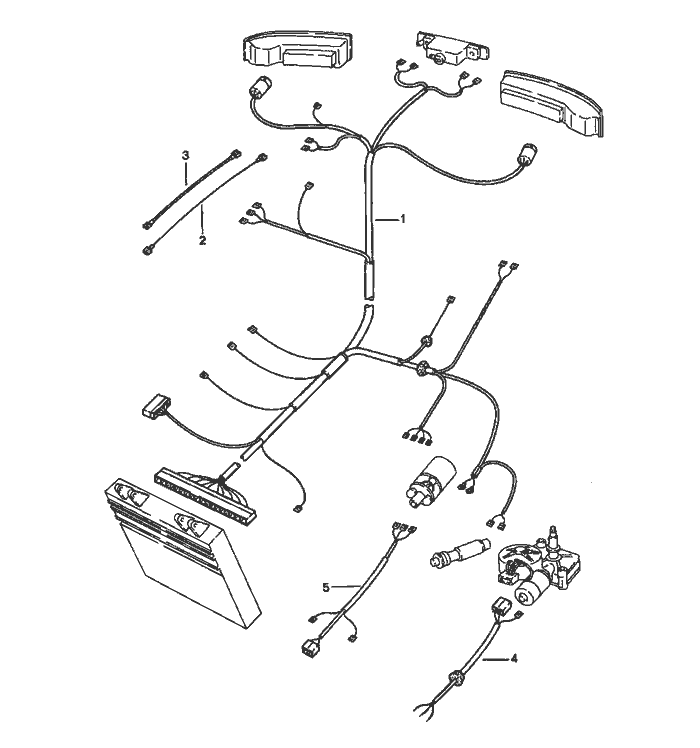 3
2
1
5
4