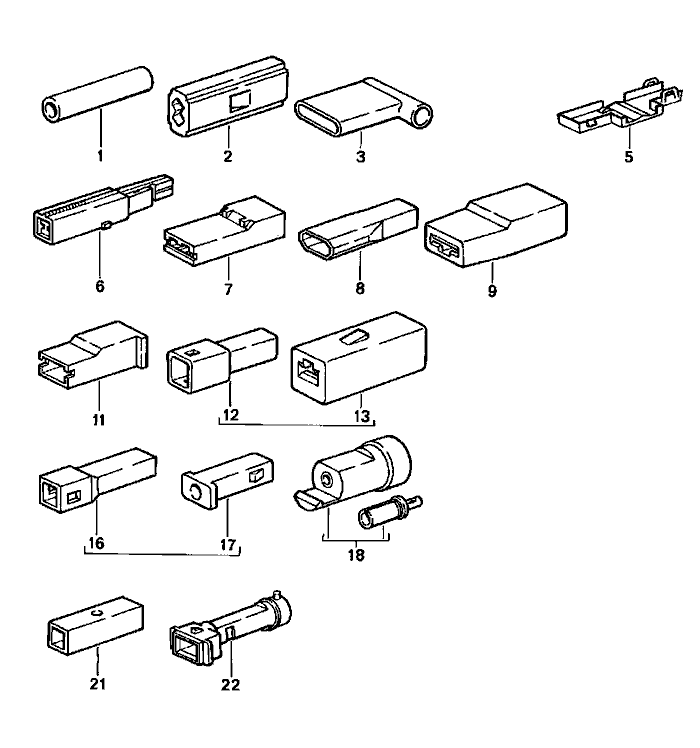 1
2
3
5
6
7
8
9
11
12
13
16
17
18
21
22