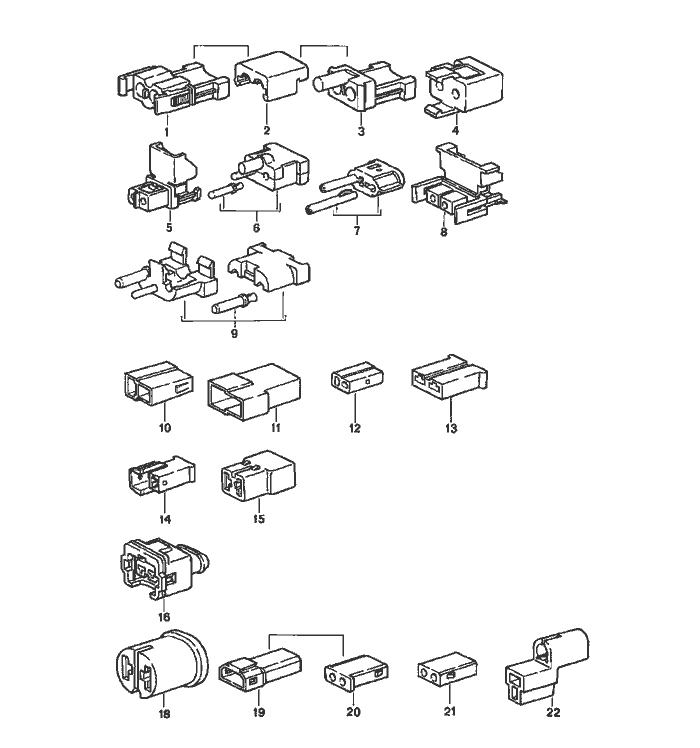 1 2 3 4

5 6 7 8

9

10 11 12 13

14 15

16

18 19 20 21 22