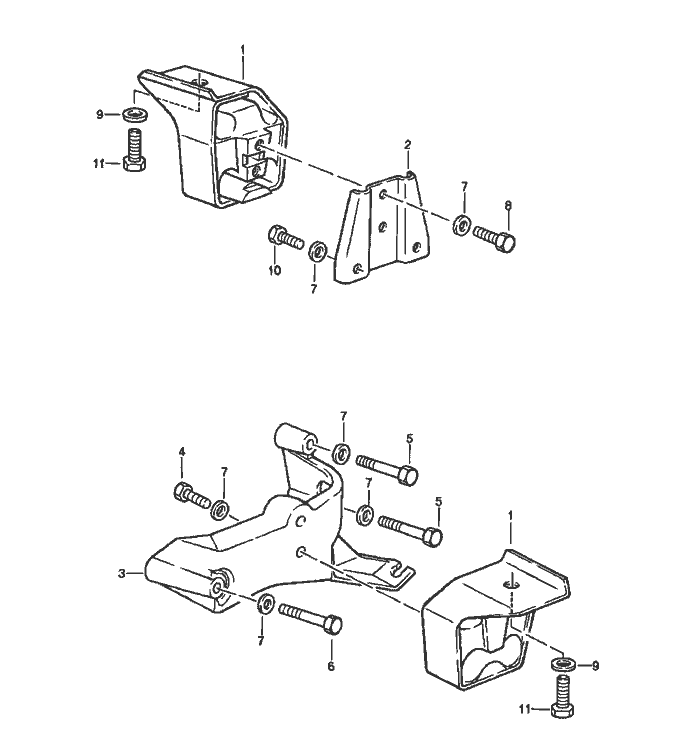 1
9
11
2
7
8
10
7

7
5
4
7
7
5
1
3
7
6
9
11