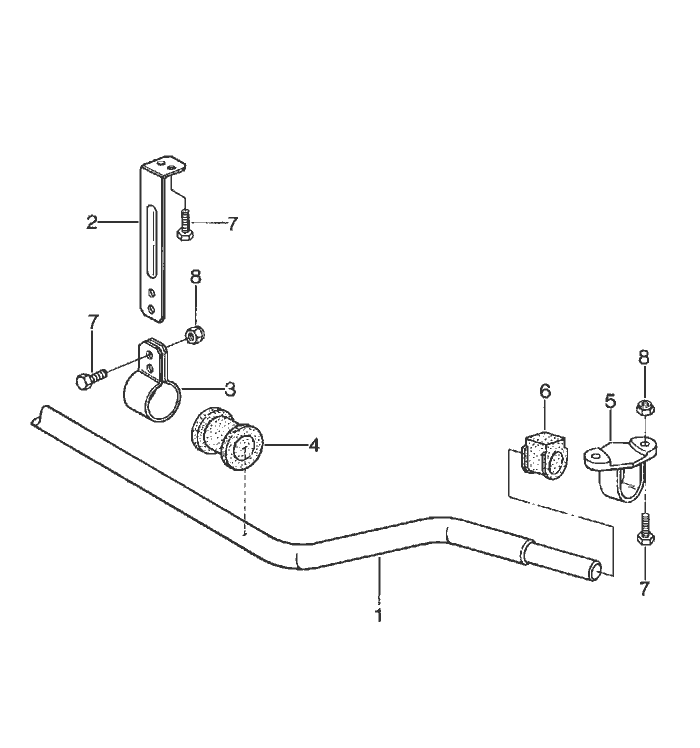 2
7
8
7
3
4
6
5
8
7
1