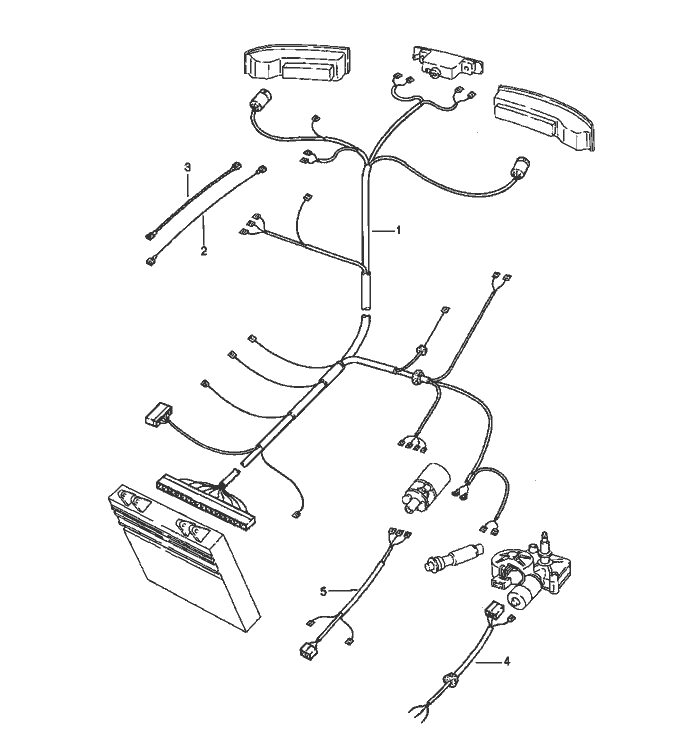 3
2
1
5
4