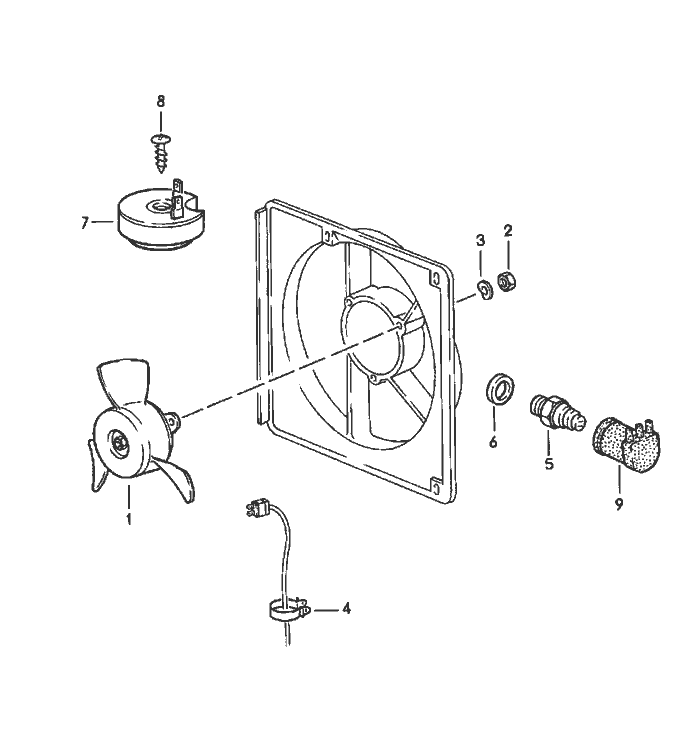 8
7
3
2
6
5
9
1
4