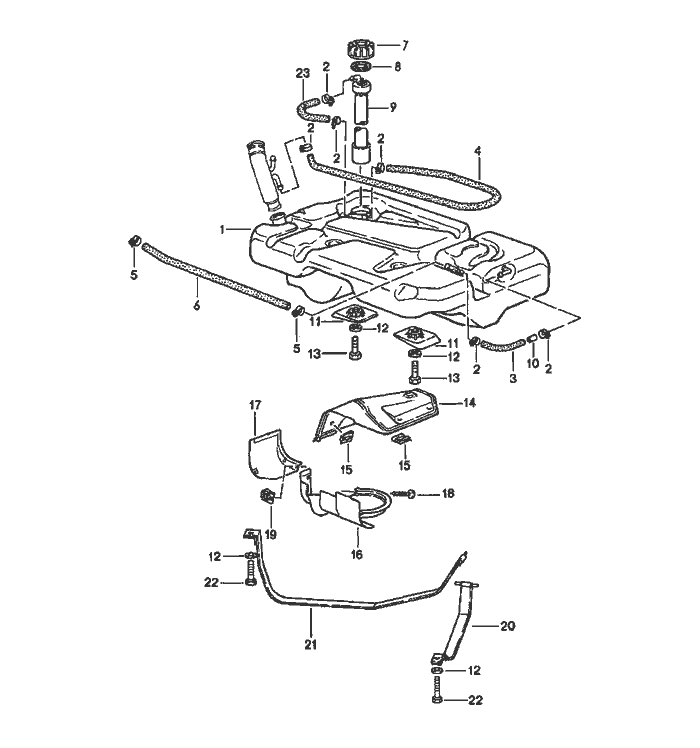 7
8
23
2
9
2
2
2
4
1
5
6
11
12
5
13
11
12
13
2
3
10
2
17
14
15
15
18
19
16
12
22
21
20
12
22