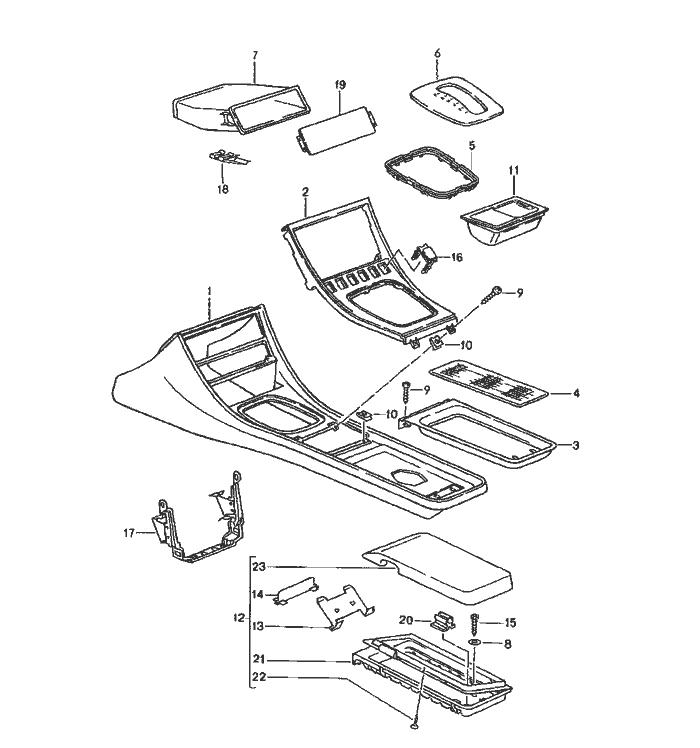 7
19
6
18
5
11
2
16
9
1
10
4
9
10
3
17
23
14
12
13
20
15
8
21
22