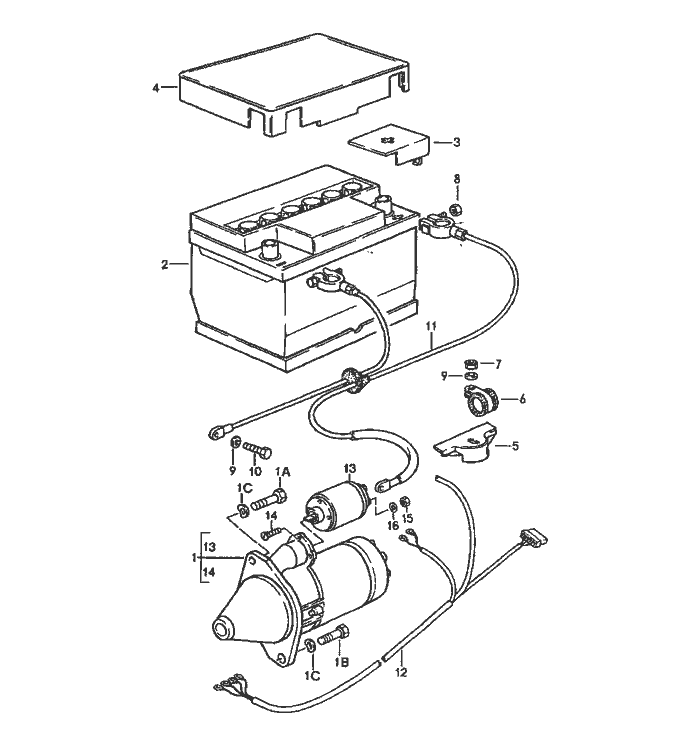 4
3
8
2
11
7
9
6
5
9
10
1A
1C
13
14
16
15
13
1
14
1C
1B
12