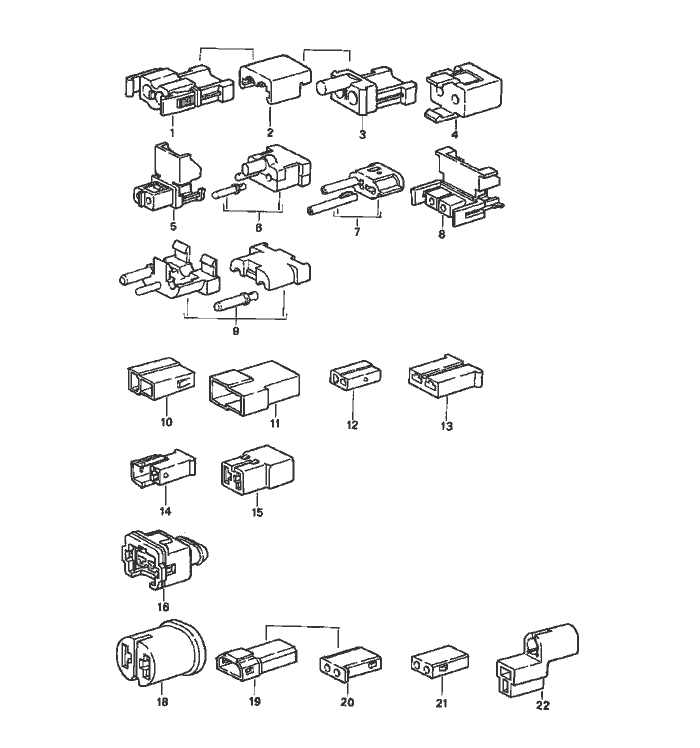 1
2
3
4
5
6
7
8
9
10
11
12
13
14
15
16
18
19
20
21
22