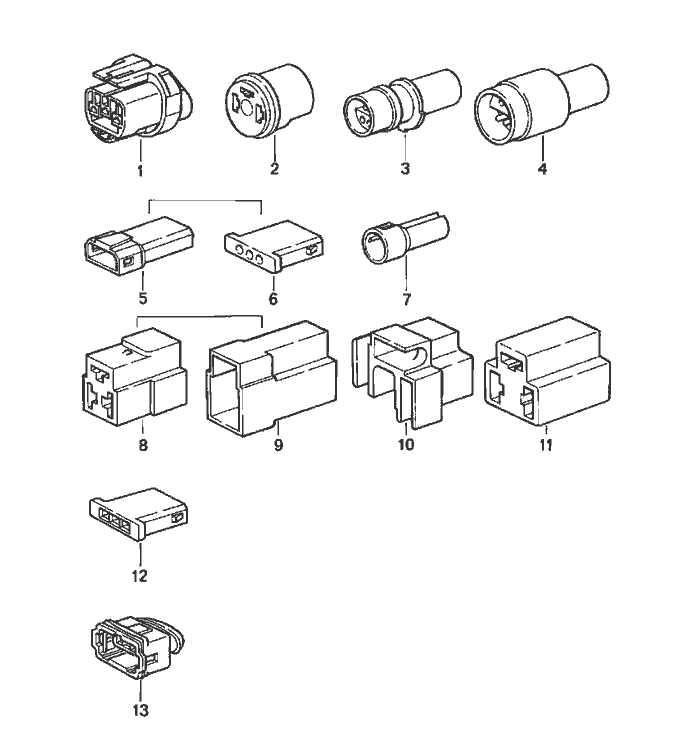 1
2
3
4
5
6
7
8
9
10
11
12
13