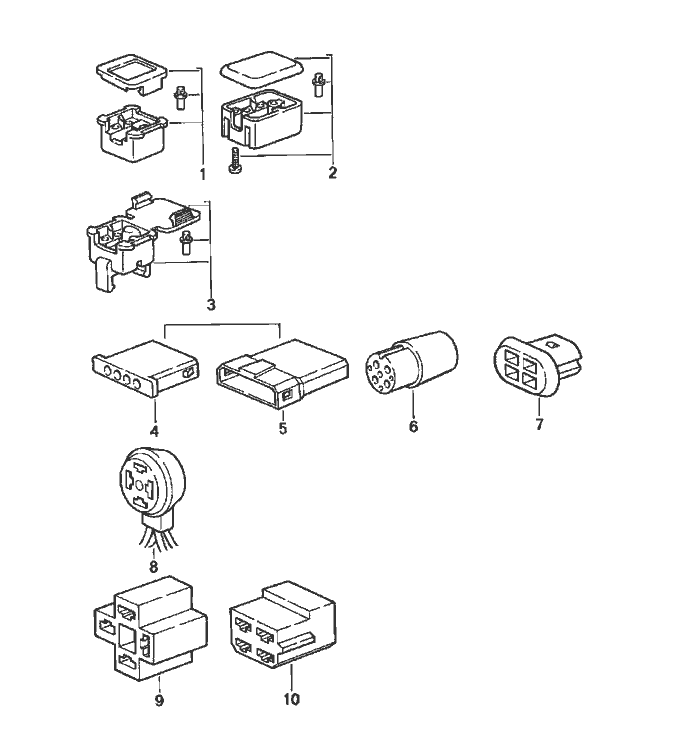 1
2
3
4
5
6
7
8
9
10