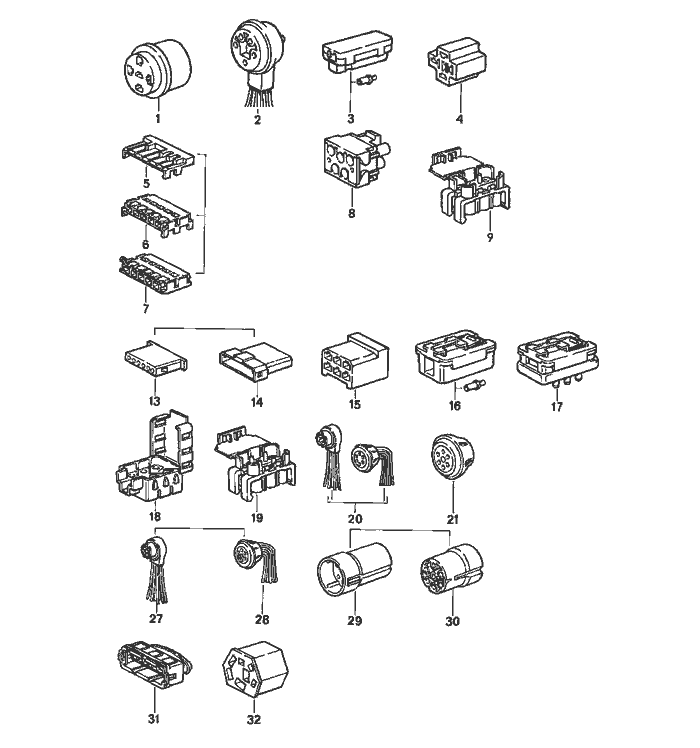 1
2
3
4
5
6
7
8
9
13
14
15
16
17
18
19
20
21
27
28
29
30
31
32