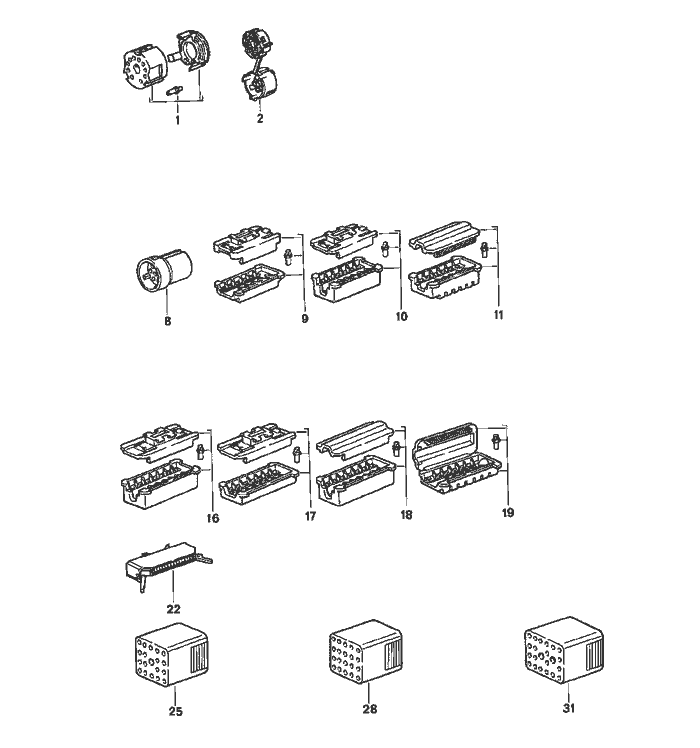 1
2
8
9
10
11
16
17
18
19
22
25
28
31