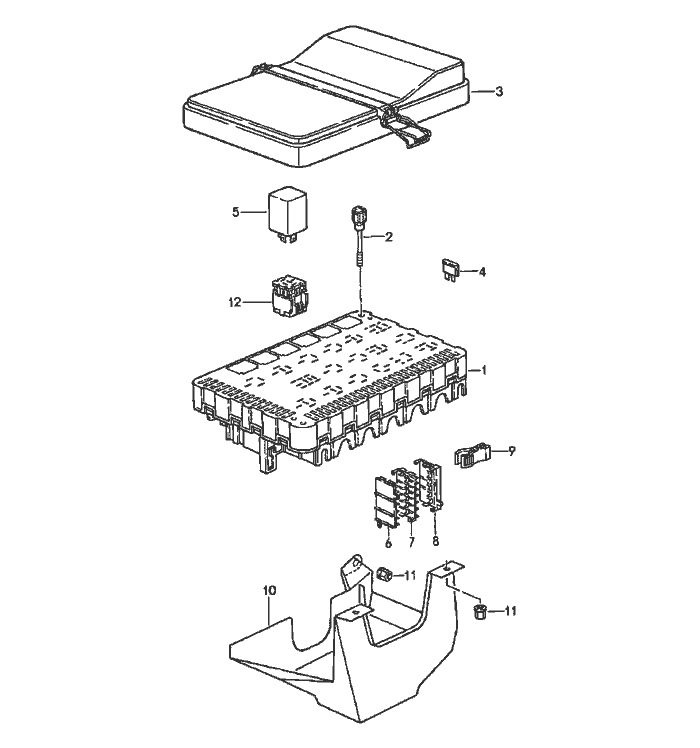 3
5
2
4
12
1
9
6
7
8
11
10
11